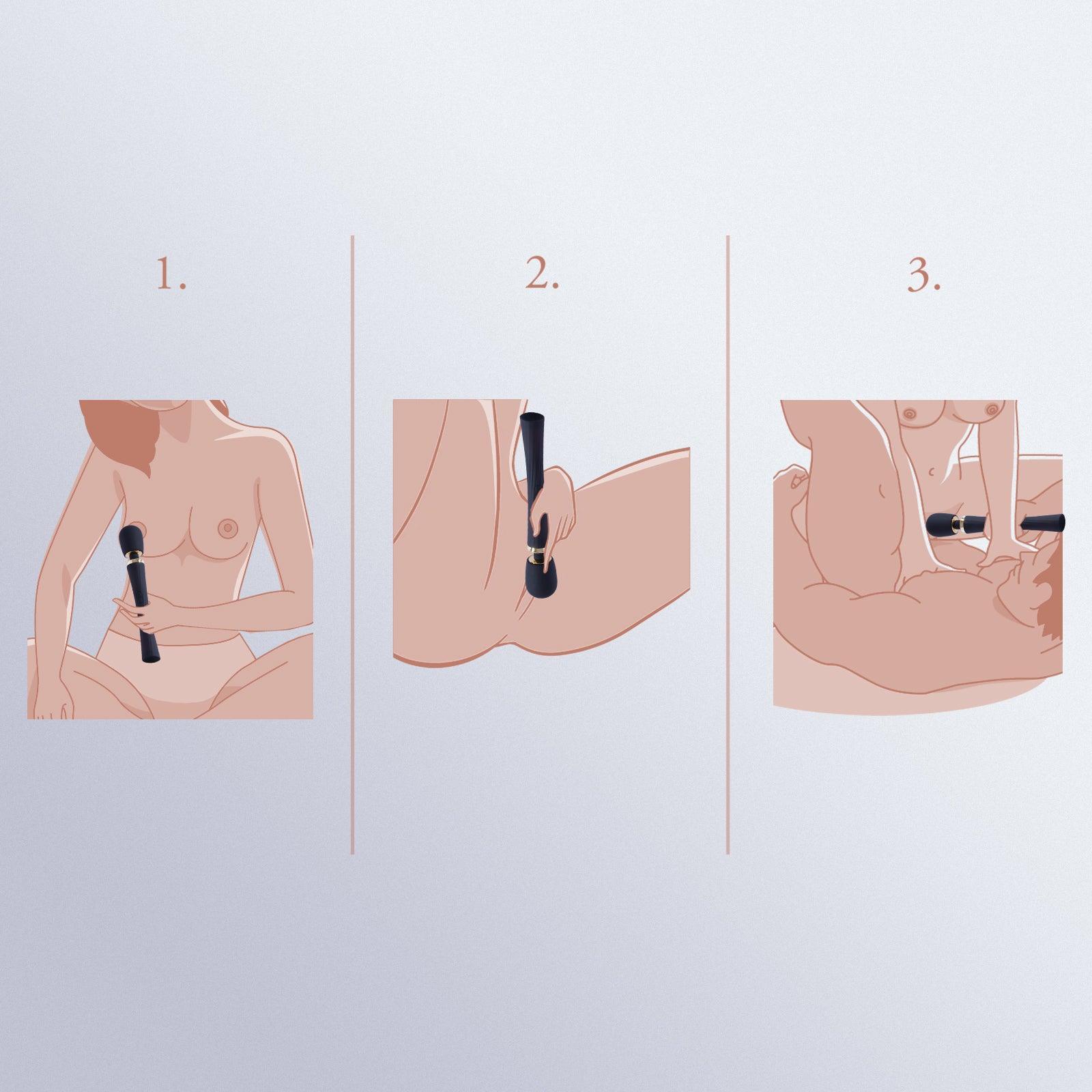 1.

2.

3.